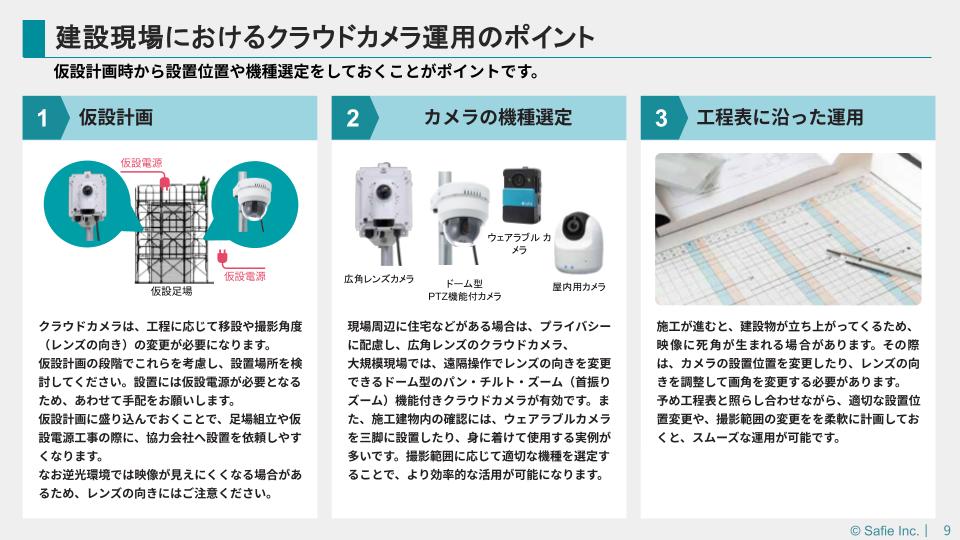 建設現場におけるクラウドカメラ運用のポイント

仮設計画時から設置位置や機種選定をしておくことがポイントです。

1 仮設計画

仮設電源

仮設電源

仮設足場

クラウドカメラは、工程に応じて移設や撮影角度（レンズの向き）の変更が必要になります。
仮設計画の段階でこれらを考慮し、設置場所を検討してください。設置には仮設電源が必要となるため、あわせて手配をお願いします。
仮設計画に盛り込んでおくことで、足場組立や仮設電源工事の際に、協力会社へ設置を依頼しやすくなります。
なお逆光環境では映像が見えにくくなる場合があるため、レンズの向きにはご注意ください。

2 カメラの機種選定

広角レンズカメラ

ドーム型
PTZ機能付カメラ

ウェアラブル カメラ

屋内用カメラ

現場周辺に住宅などがある場合は、プライバシーに配慮し、広角レンズのクラウドカメラ、
大規模現場では、遠隔操作でレンズの向きを変更できるドーム型のパン・チルト・ズーム（首振りズーム）機能付きクラウドカメラが有効です。また、施工建物内の確認には、ウェアラブルカメラを三脚に設置したり、身に着けて使用する実例が多いです。撮影範囲に応じて適切な機種を選定することで、より効率的な活用が可能になります。

3 工程表に沿った運用

施工が進むと、建設物が立ち上がってくるため、映像に死角が生まれる場合があります。その際は、カメラの設置位置を変更したり、レンズの向きを調整して画角を変更する必要があります。
予め工程表と照らし合わせながら、適切な設置位置変更や、撮影範囲の変更をを柔軟に計画しておくと、スムーズな運用が可能です。

© Safie Inc. | 9